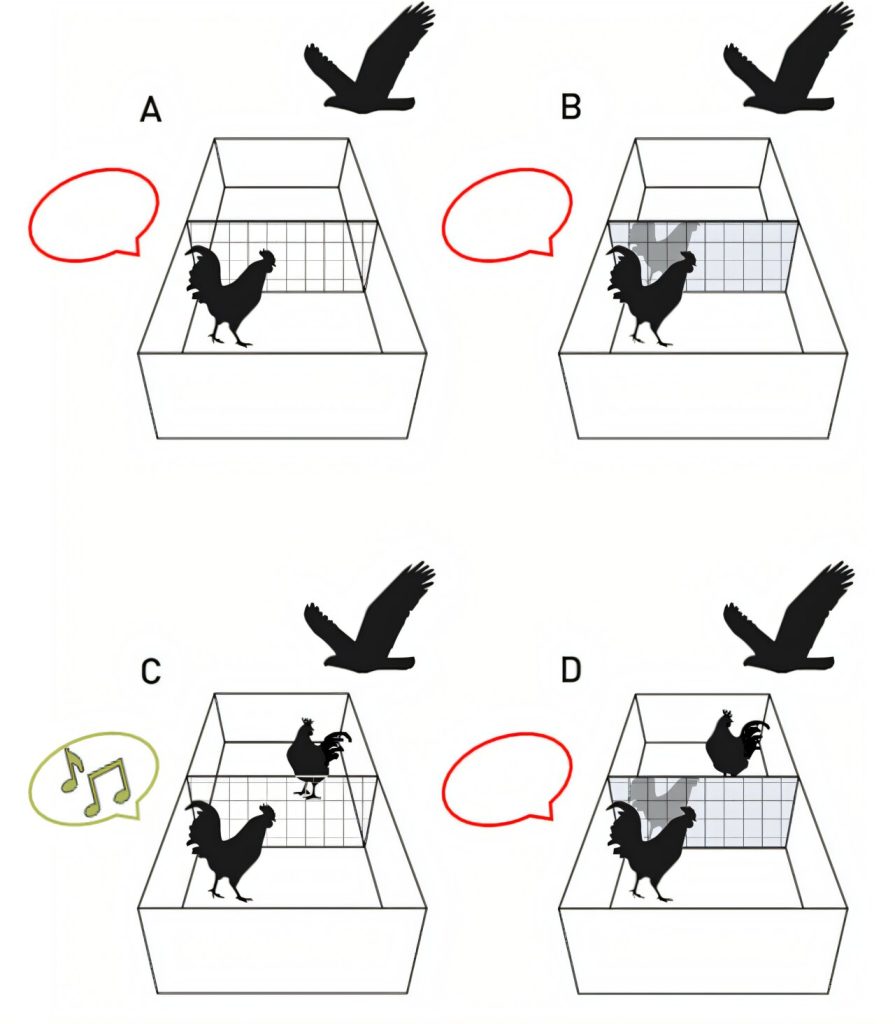 A

B

C

D